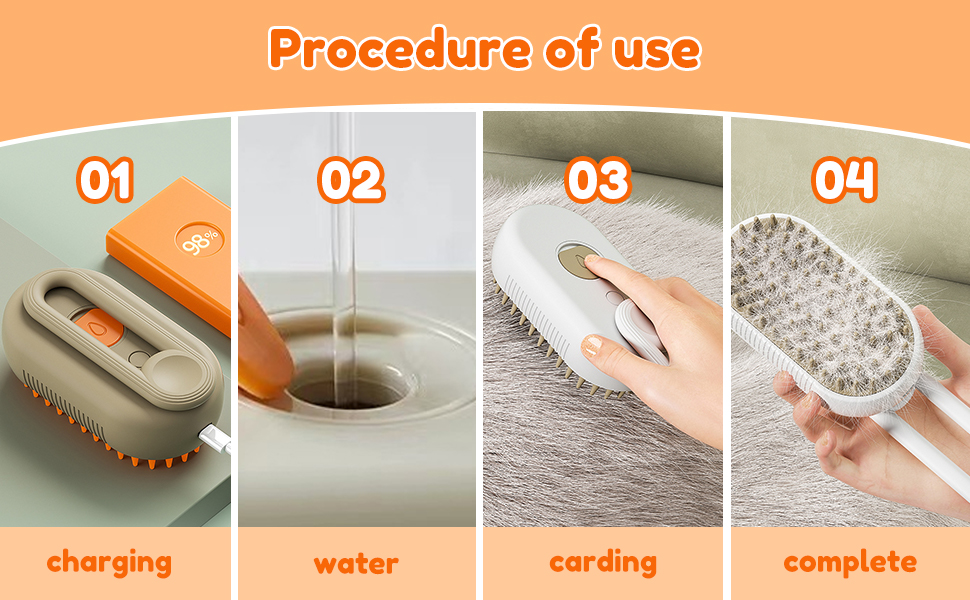 Procedure of use

01

98%

charging

02

water

03

carding

04

complete